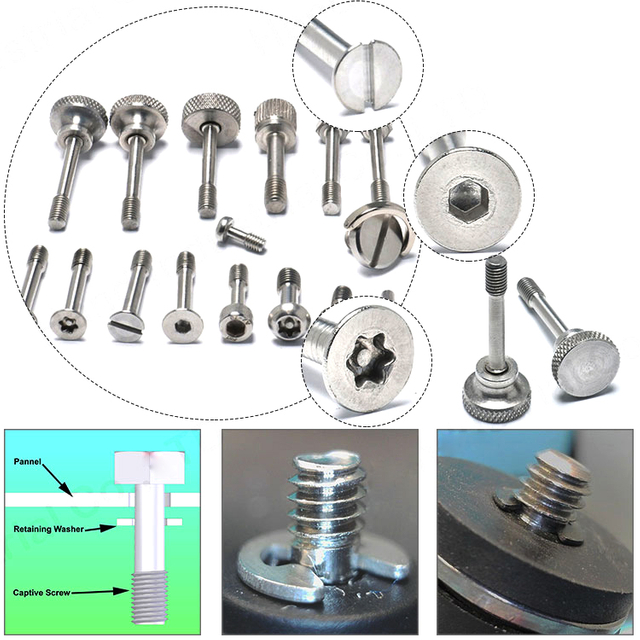 Pannel
Retaining Washer
Captive Screw